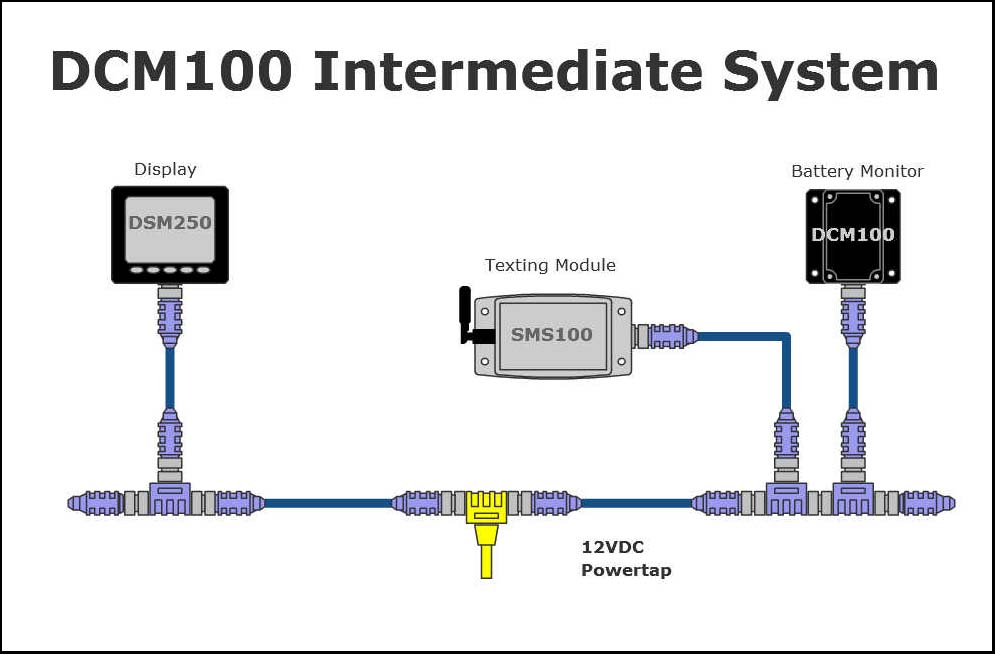 DCM100 Intermediate System

Display

DSM250

Texting Module

SMS100

Battery Monitor

DCM100

12VDC
Powertap